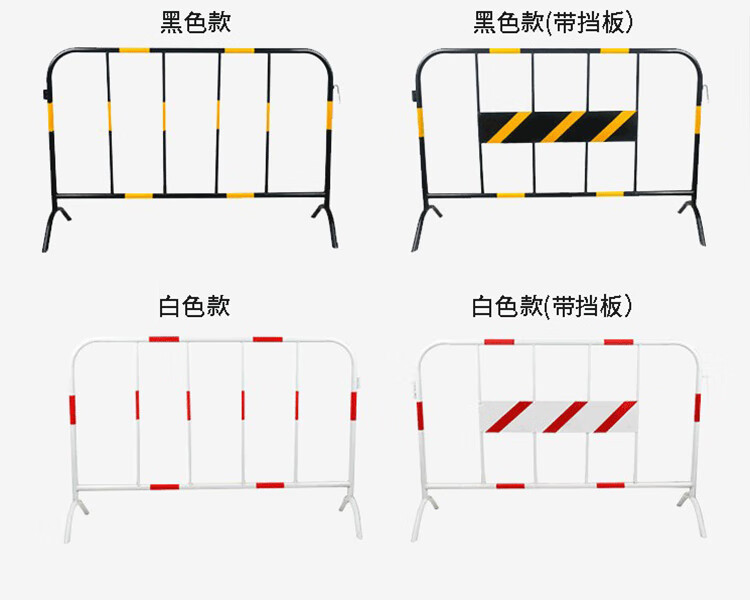 黑色款

黑色款(带挡板)

白色款

白色款(带挡板)